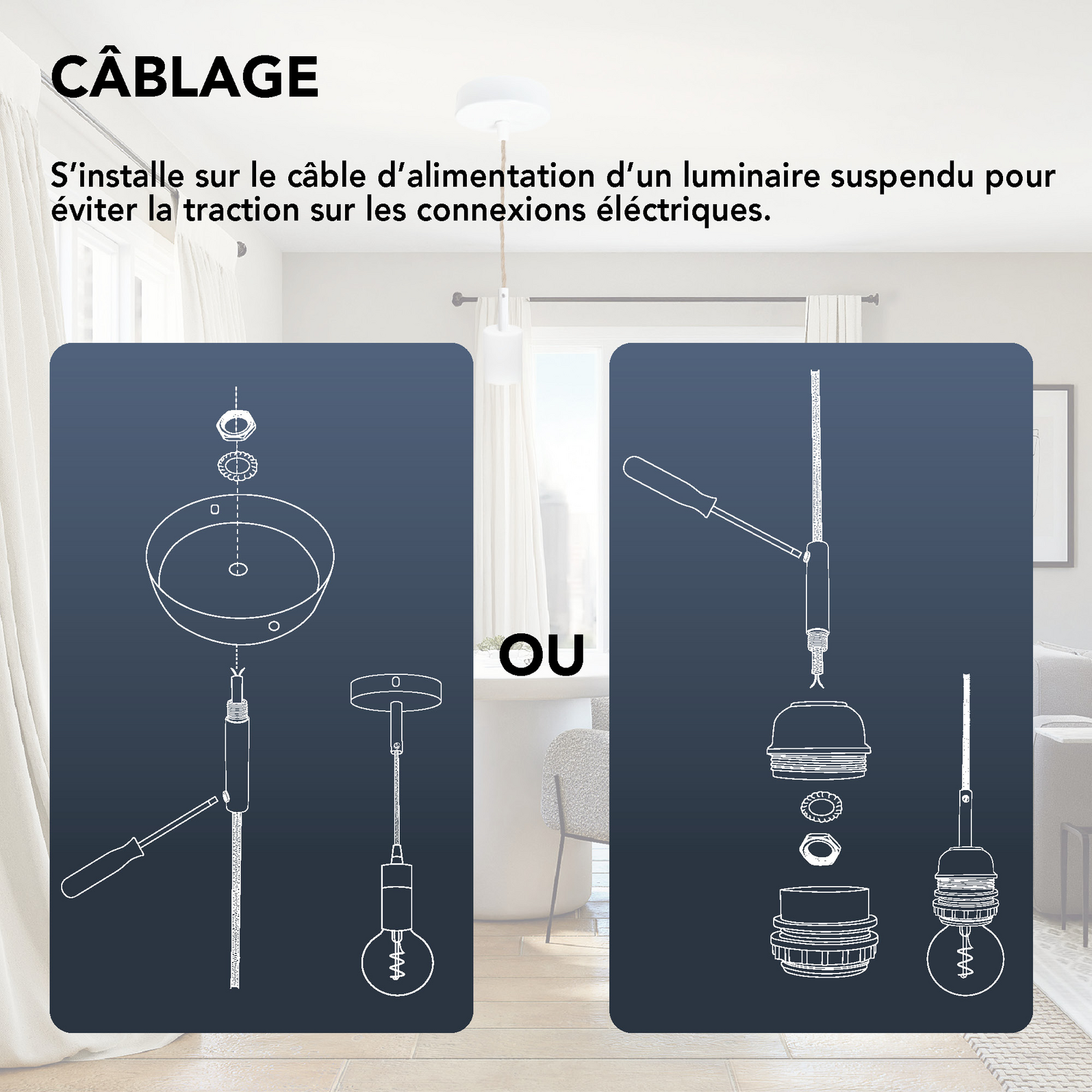 CÂBLAGE

S'installe sur le câble d'alimentation d'un luminaire suspendu pour éviter la traction sur les connexions éléctriques.

OU