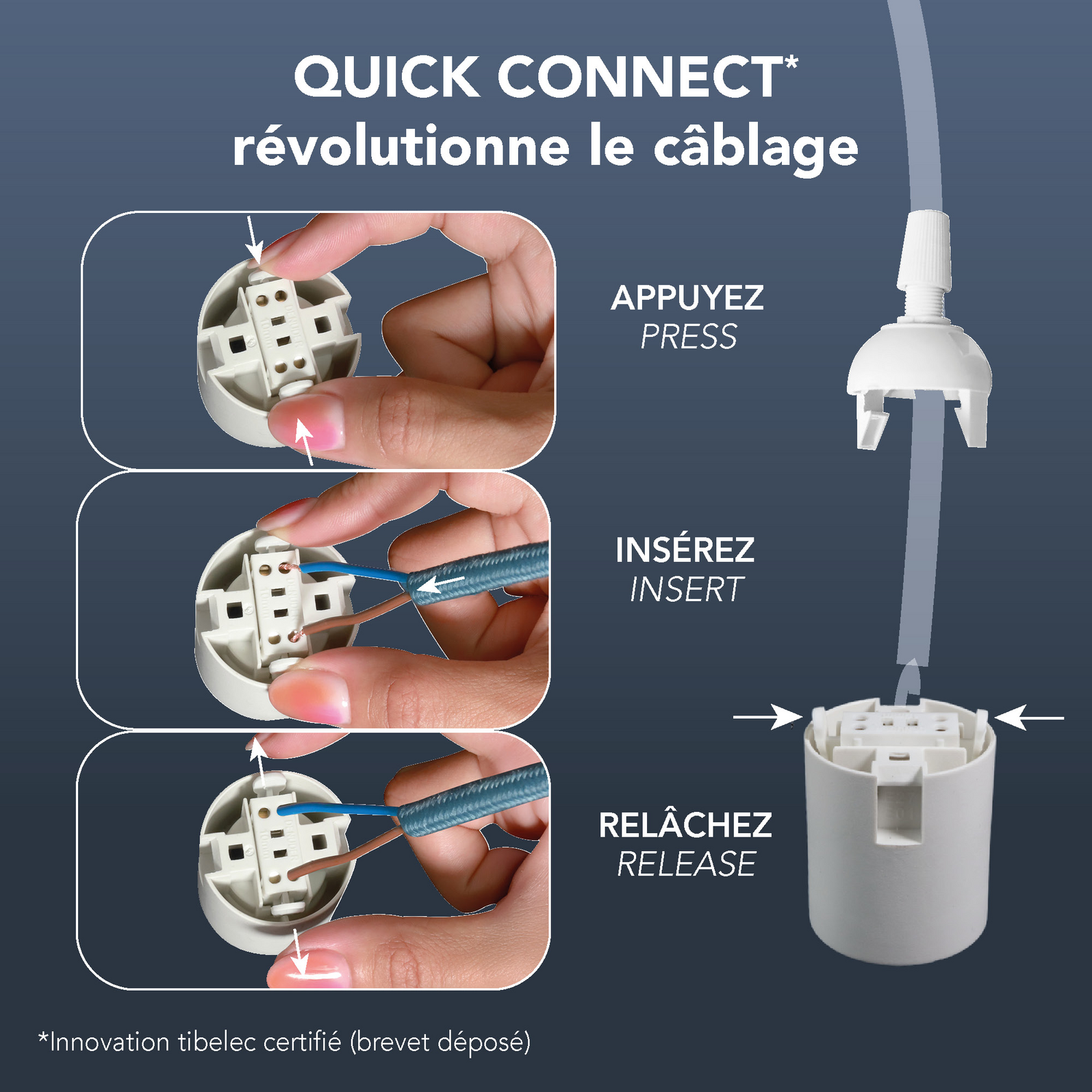 QUICK CONNECT*
révolutionne le câblage

APPUYEZ
PRESS

INSÉREZ
INSERT

RELÂCHEZ
RELEASE

*Innovation tibelec certifié (brevet déposé)