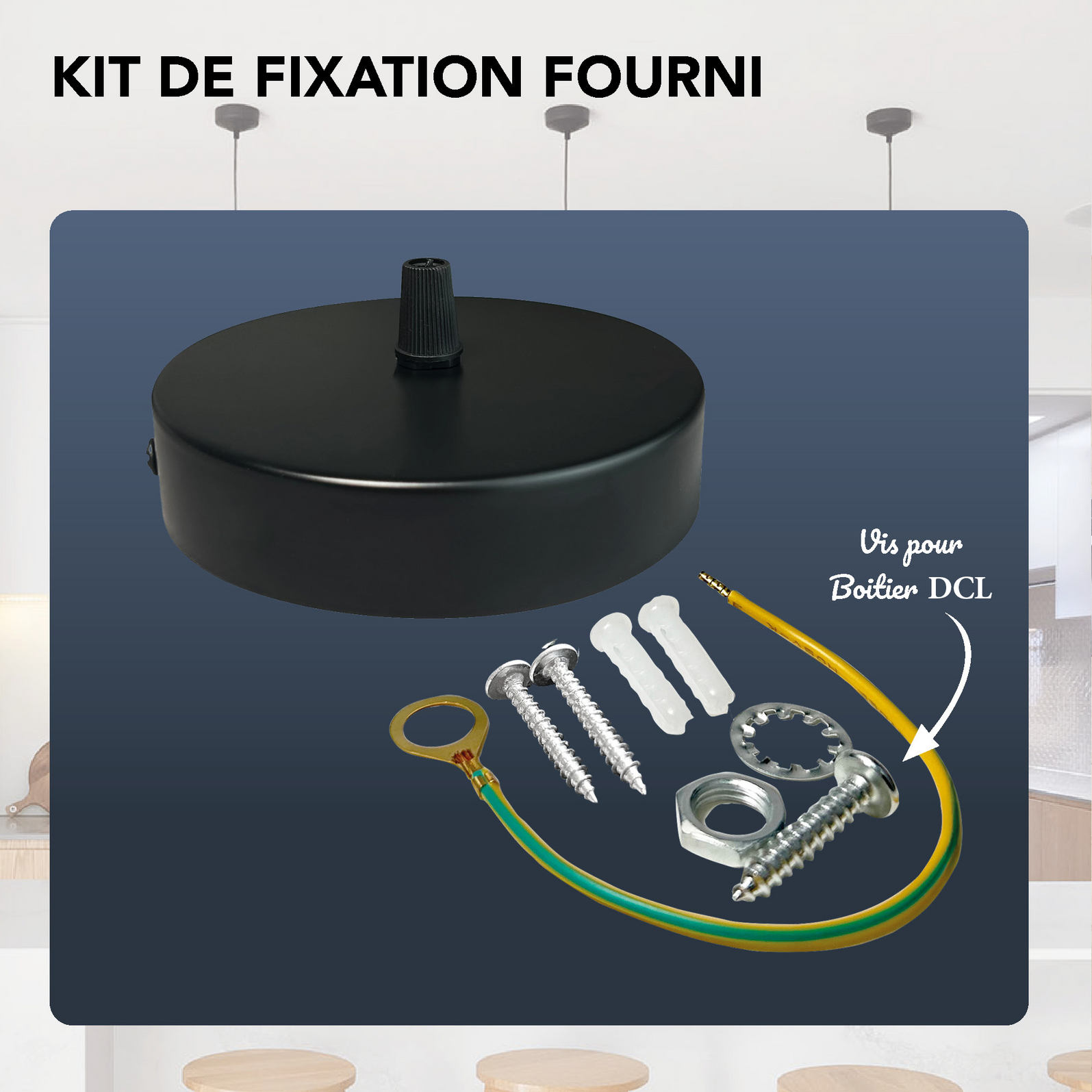 KIT DE FIXATION FOURNI

Vis pour Boitier DCL