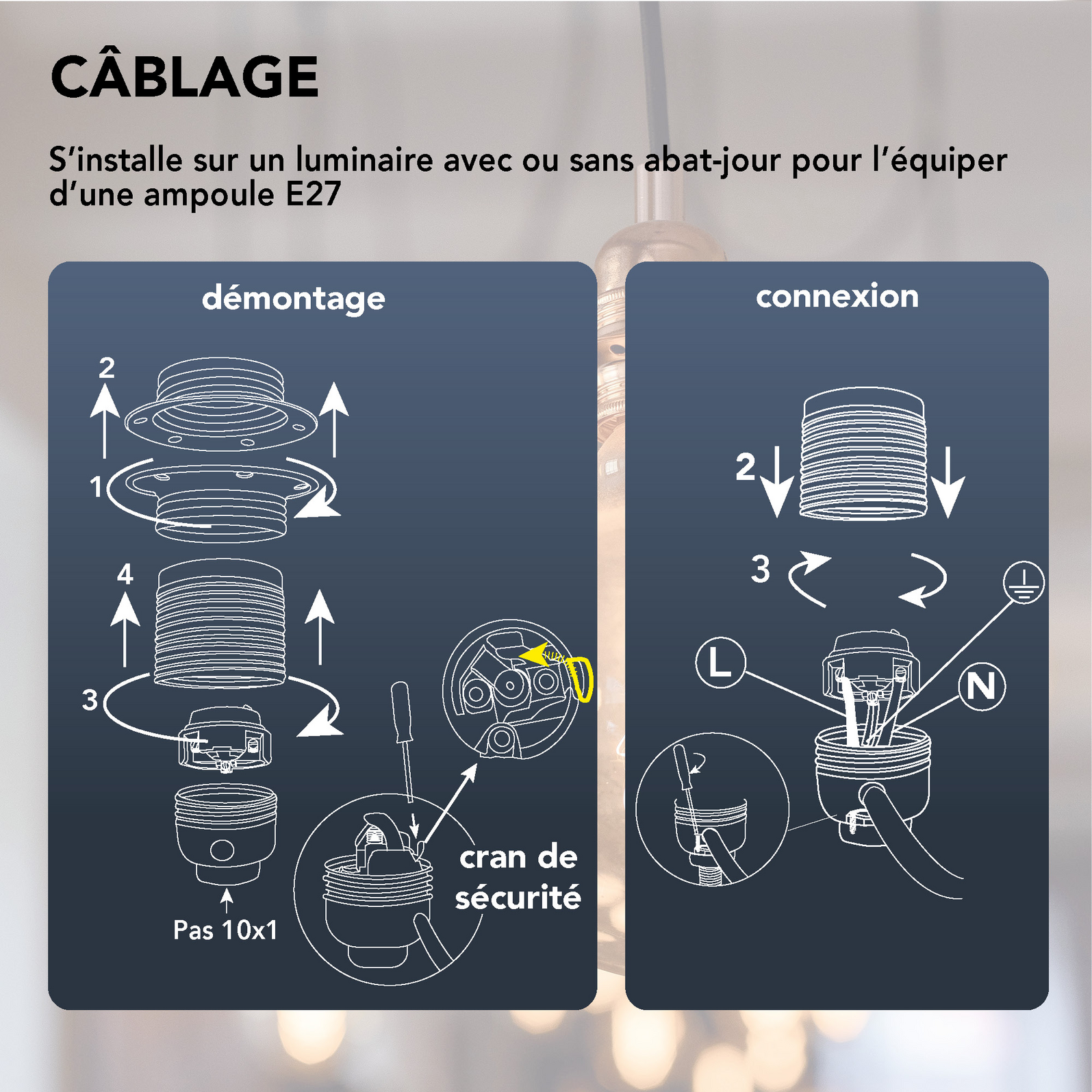 CÂBLAGE

S'installe sur un luminaire avec ou sans abat-jour pour l'équiper d'une ampoule E27

démontage

2

1

4

3

Pas 10x1

cran de sécurité

connexion

2

3

L

N