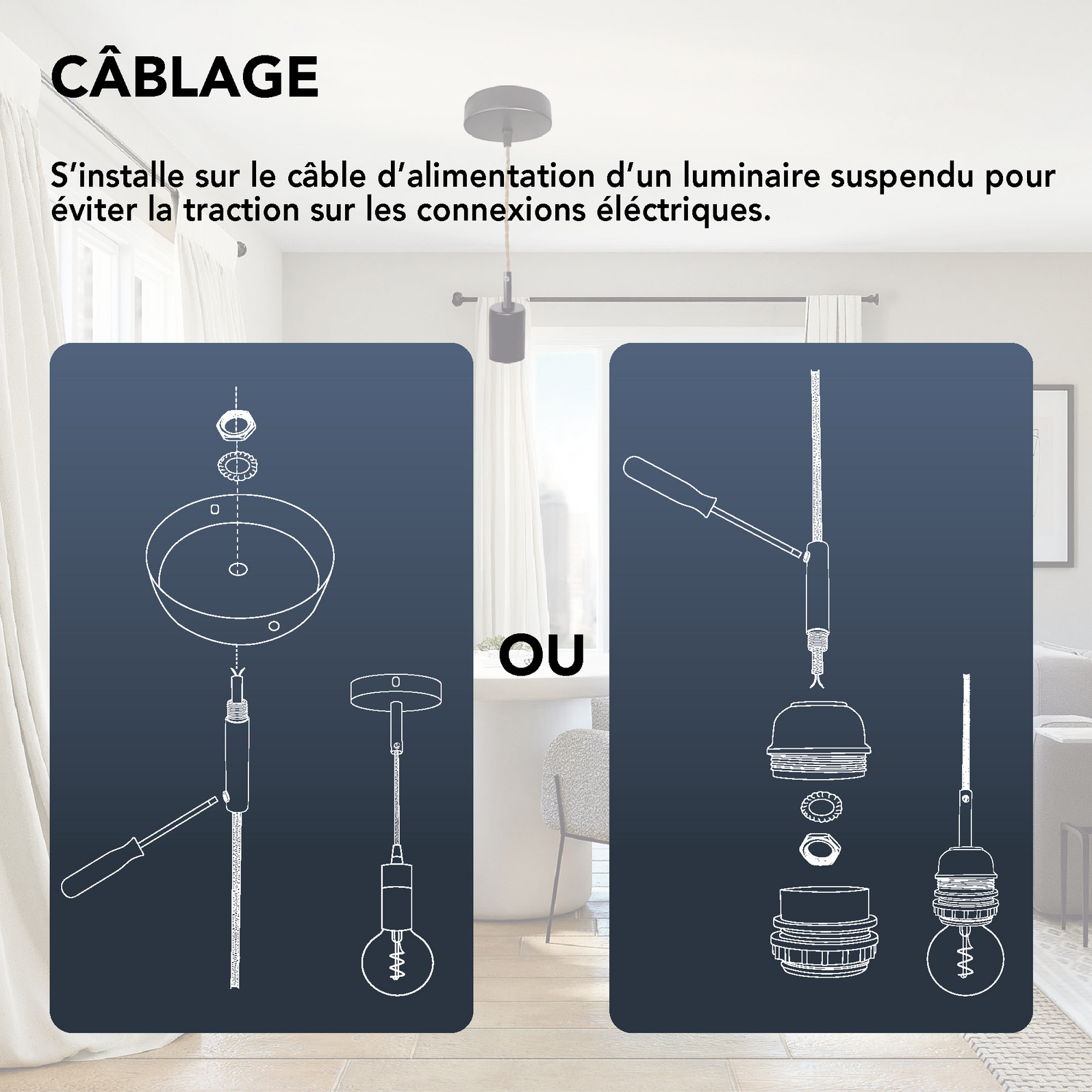 CÂBLAGE

S'installe sur le câble d'alimentation d'un luminaire suspendu pour éviter la traction sur les connexions éléctriques.

OU