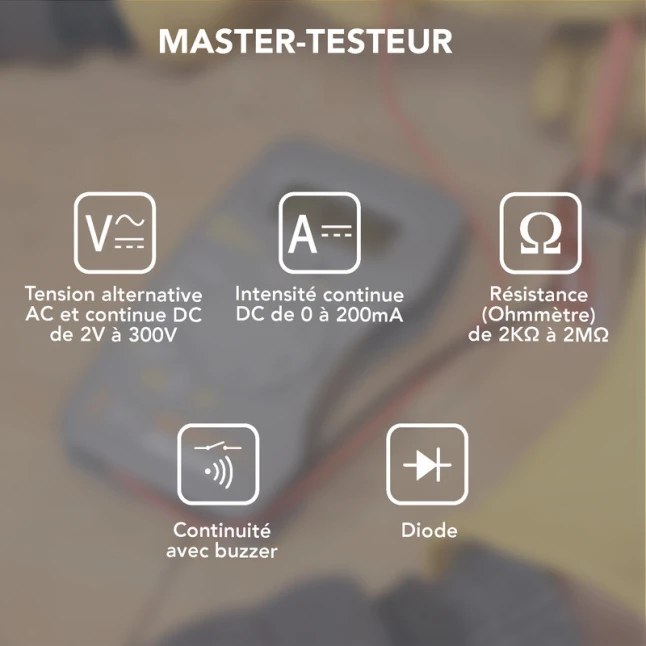 MASTER-TESTEUR

V

Tension alternative AC et continue DC de 2V à 300V

A

Intensité continue DC de 0 à 200mA

Ω

Résistance (Ohmmètre) de 2KΩ à 2MΩ

Continuité avec buzzer

Diode