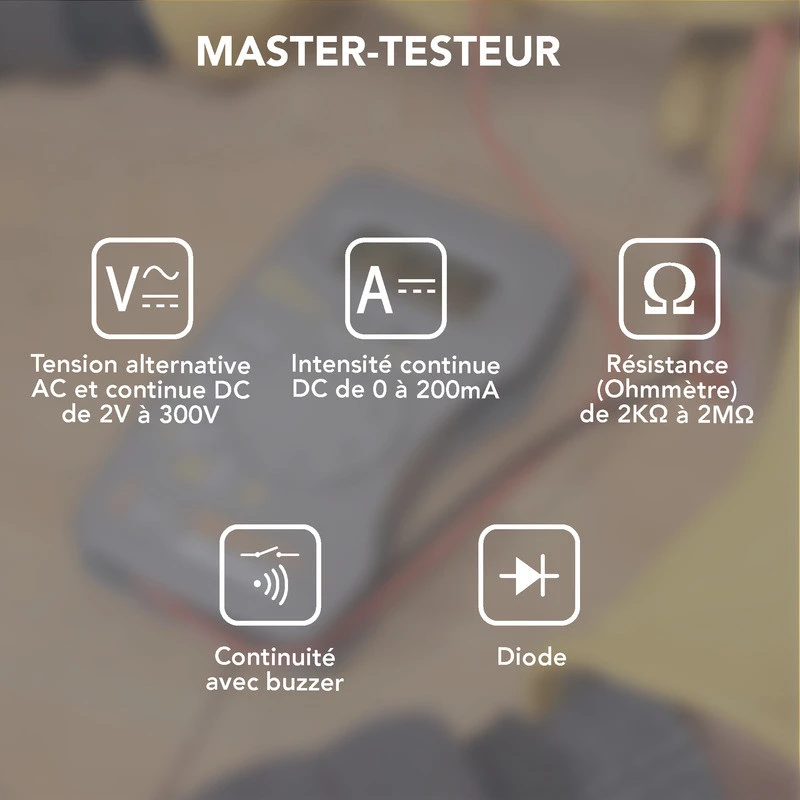 MASTER-TESTEUR

V

Tension alternative AC et continue DC de 2V à 300V

A

Intensité continue DC de 0 à 200mA

Ω

Résistance (Ohmmètre) de 2KΩ à 2MΩ

Continuité avec buzzer

Diode