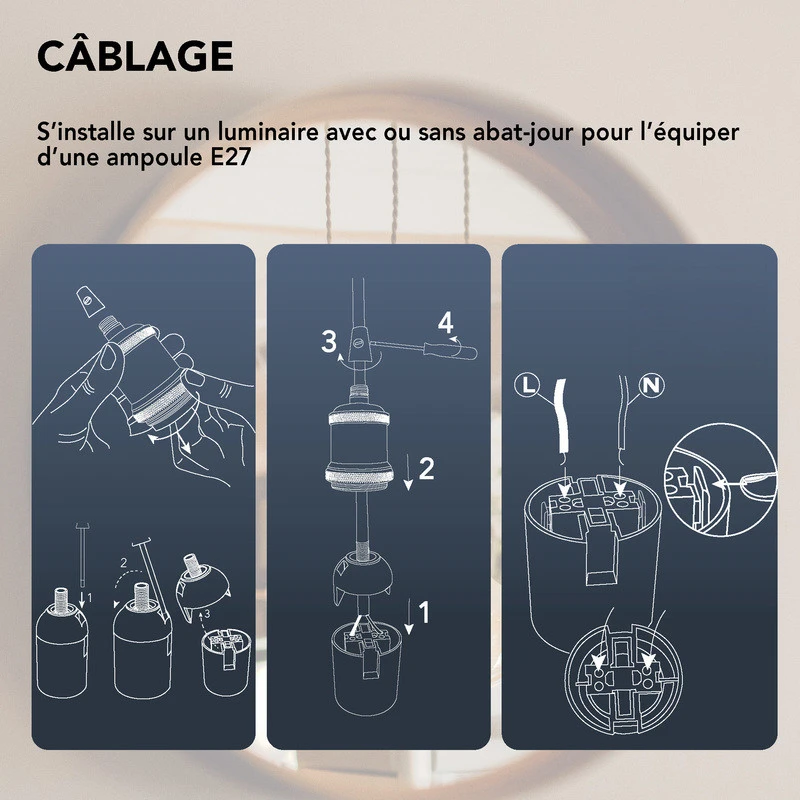 CÂBLAGE

S'installe sur un luminaire avec ou sans abat-jour pour l'équiper d'une ampoule E27

1
2
3

3
4
2
1

L
N