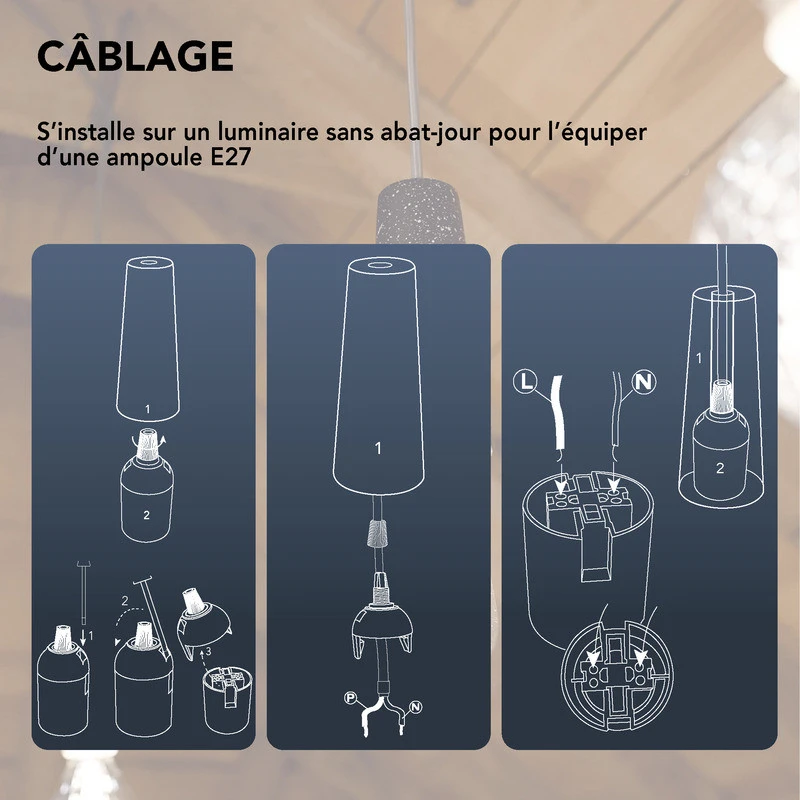 CÂBLAGE

S'installe sur un luminaire sans abat-jour pour l'équiper d'une ampoule E27

1

2

1

2

3

1

P

N

L

N

1

2